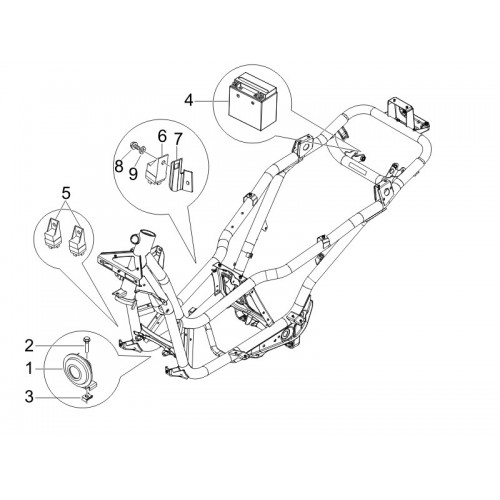 4
6
7
8
9
5
2
1
3